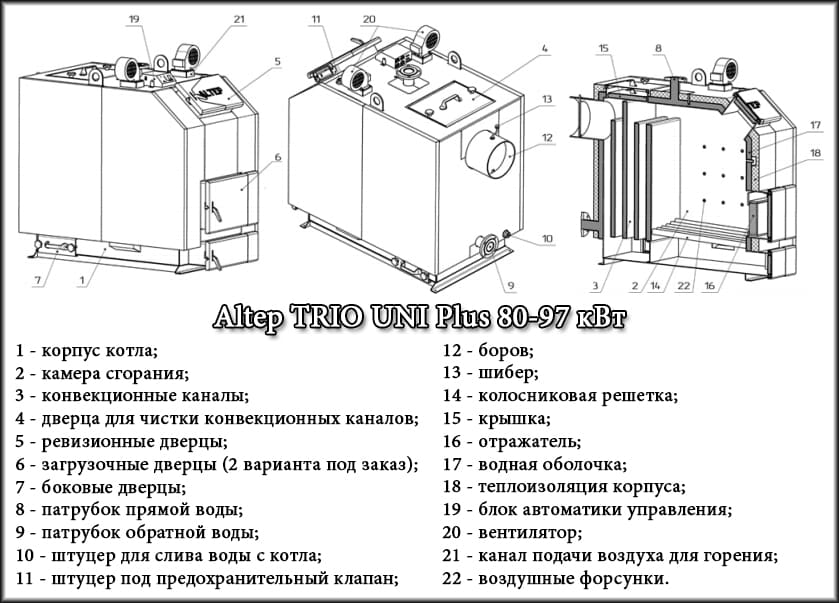 19 21 5 6 7 1 11 20 4 13 12 10 9 15 8 17 18 3 2 14 22 16

ALTEP

Altep TRIO UNI Plus 80-97 кВт

1 - корпус котла;
2 - камера сгорания;
3 - конвекционные каналы;
4 - дверца для чистки конвекционных каналов;
5 - ревизионные дверцы;
6 - загрузочные дверцы (2 варианта под заказ);
7 - боковые дверцы;
8 - патрубок прямой воды;
9 - патрубок обратной воды;
10 - штуцер для слива воды с котла;
11 - штуцер под предохранительный клапан;

12 - боров;
13 - шибер;
14 - колосниковая решетка;
15 - крышка;
16 - отражатель;
17 - водная оболочка;
18 - теплоизоляция корпуса;
19 - блок автоматики управления;
20 - вентилятор;
21 - канал подачи воздуха для горения;
22 - воздушные форсунки.